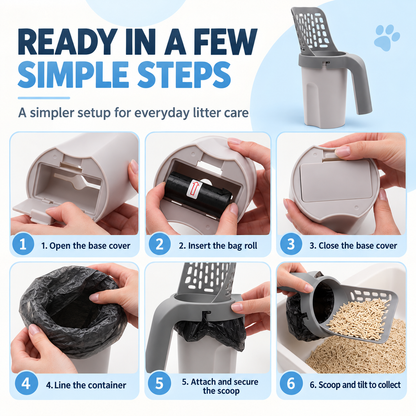 READY IN A FEW SIMPLE STEPS

A simpler setup for everyday litter care

1 1. Open the base cover

2 2. Insert the bag roll

3 3. Close the base cover

4 4. Line the container

5 5. Attach and secure the scoop

6 6. Scoop and tilt to collect